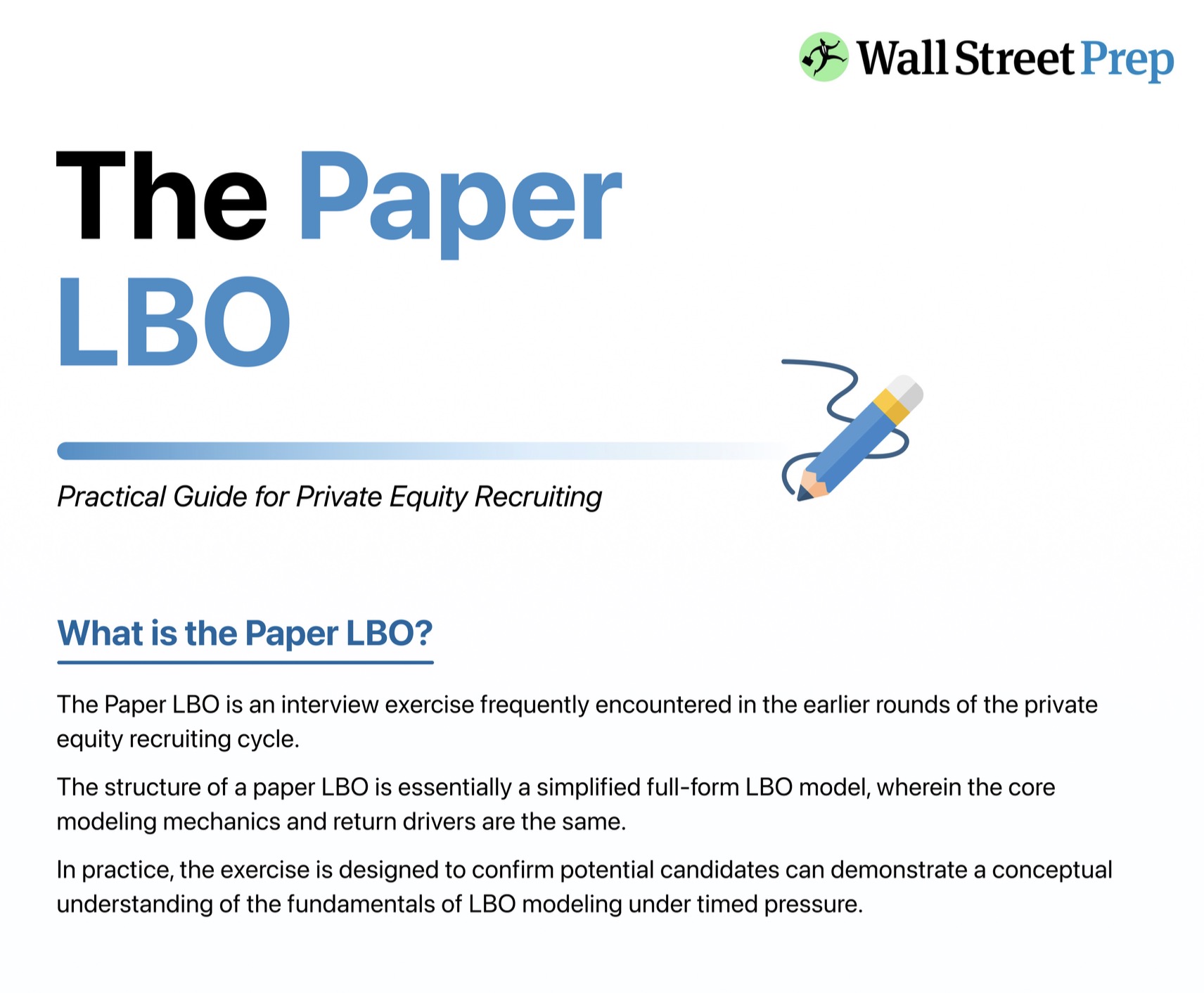 Wall Street Prep

The Paper LBO

Practical Guide for Private Equity Recruiting

What is the Paper LBO?

The Paper LBO is an interview exercise frequently encountered in the earlier rounds of the private equity recruiting cycle.

The structure of a paper LBO is essentially a simplified full-form LBO model, wherein the core modeling mechanics and return drivers are the same.

In practice, the exercise is designed to confirm potential candidates can demonstrate a conceptual understanding of the fundamentals of LBO modeling under timed pressure.